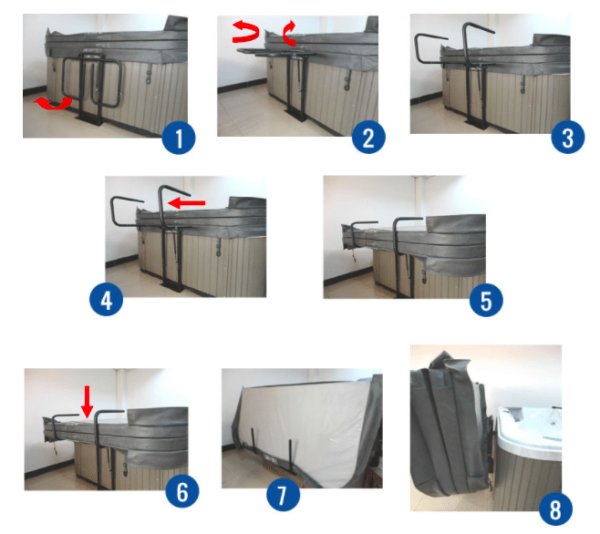 1

2

3

4

5

6

7

8